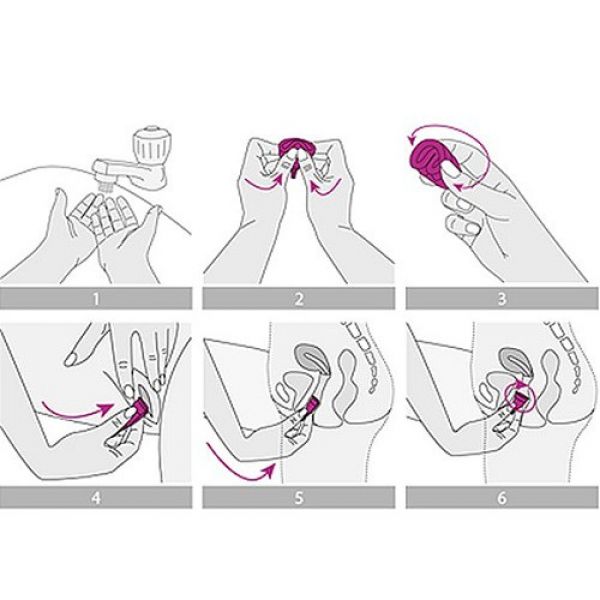 1

2

3

4

5

6