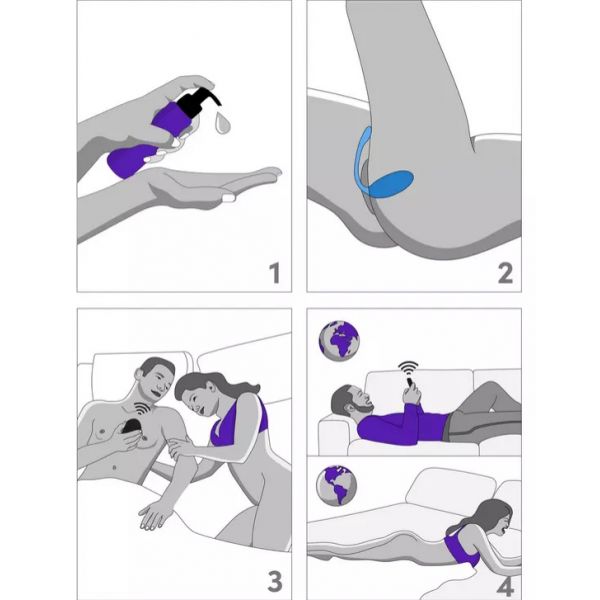 1

2

3

4